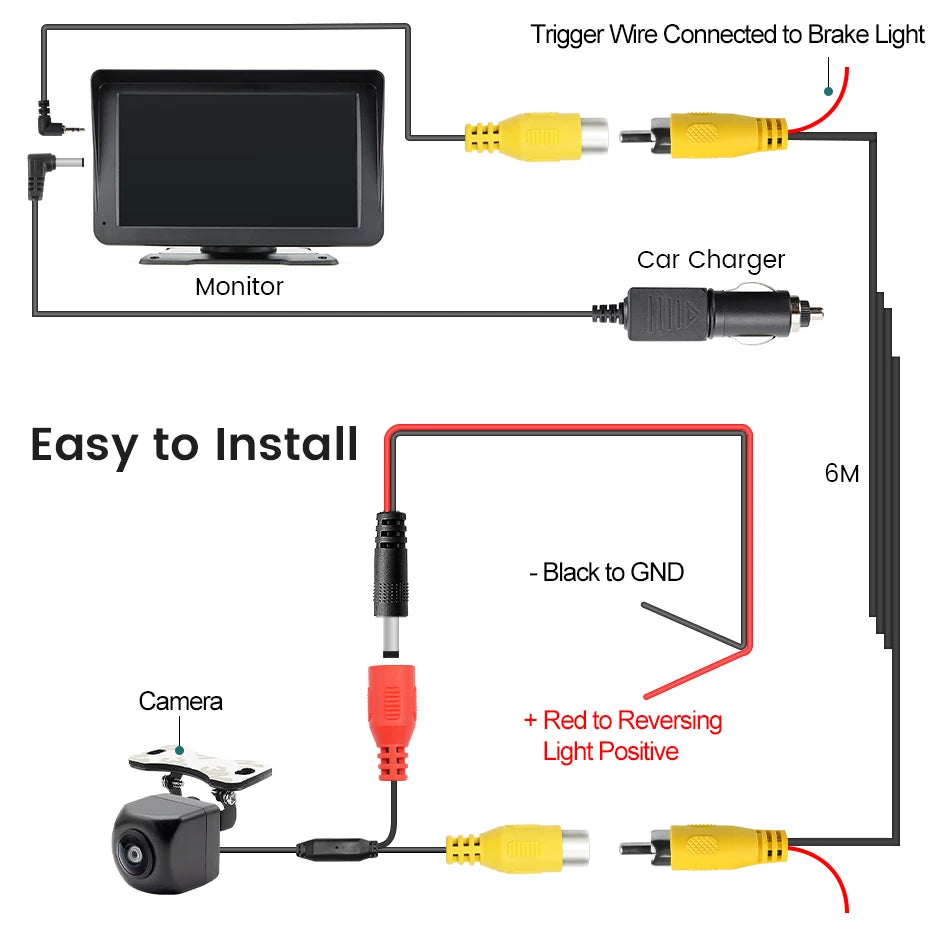 Trigger Wire Connected to Brake Light

Monitor

Car Charger

Easy to Install

6M

- Black to GND

+ Red to Reversing Light Positive

Camera