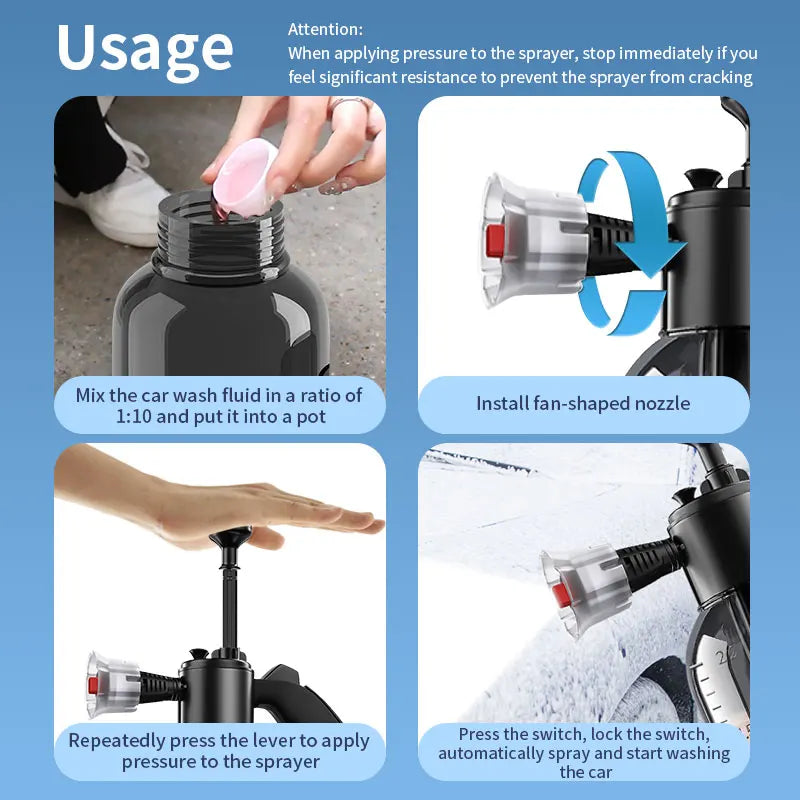 Usage

Attention:
When applying pressure to the sprayer, stop immediately if you feel significant resistance to prevent the sprayer from cracking

Mix the car wash fluid in a ratio of 1:10 and put it into a pot

Install fan-shaped nozzle

Repeatedly press the lever to apply pressure to the sprayer

Press the switch, lock the switch, automatically spray and start washing the car