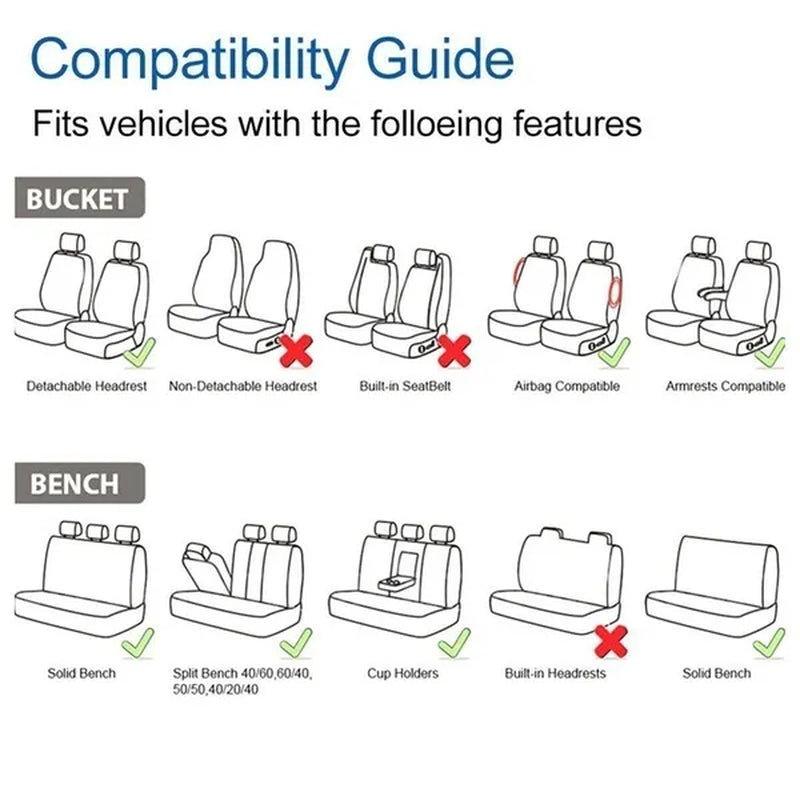 Compatibility Guide

Fits vehicles with the folloeing features

BUCKET

Detachable Headrest

Non-Detachable Headrest

Built-in SeatBelt

Airbag Compatible

Armrests Compatible

BENCH

Solid Bench

Split Bench 40/60,60/40, 50/50,40/20/40

Cup Holders

Built-in Headrests

Solid Bench