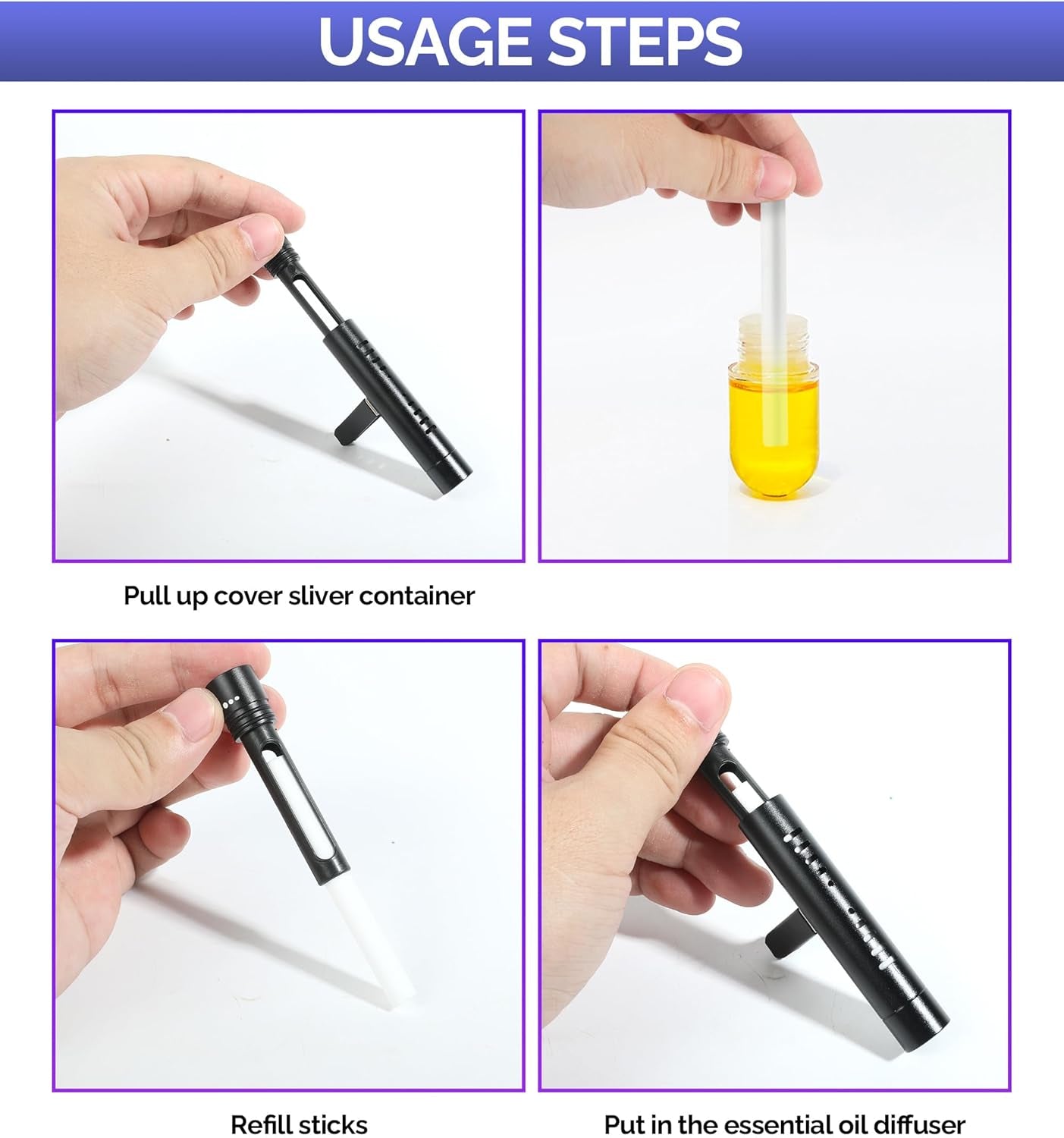 USAGE STEPS

Pull up cover sliver container

Refill sticks

Put in the essential oil diffuser