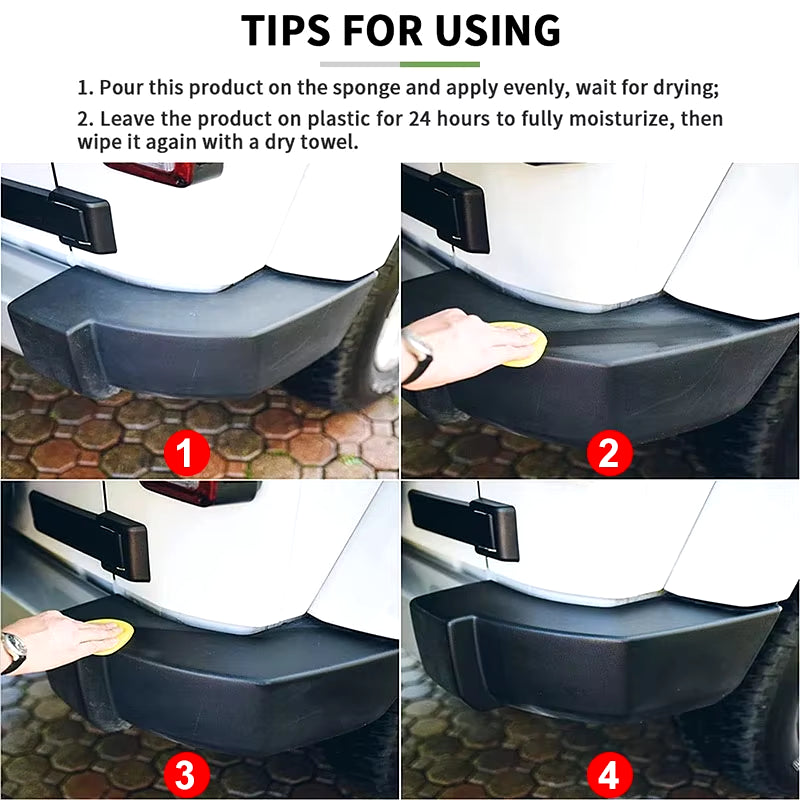 TIPS FOR USING

1. Pour this product on the sponge and apply evenly, wait for drying;

2. Leave the product on plastic for 24 hours to fully moisturize, then wipe it again with a dry towel.

1

2

3

4